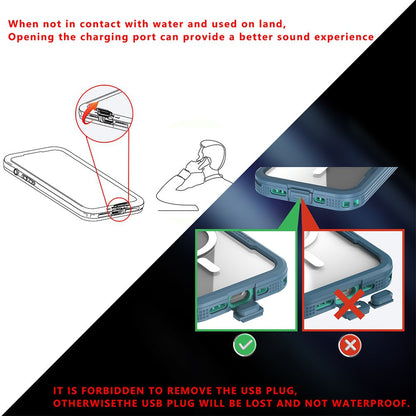 When not in contact with water and used on land,
Opening the charging port can provide a better sound experience

IT IS FORBIDDEN TO REMOVE THE USB PLUG,
OTHERWISETHE USB PLUG WILL BE LOST AND NOT WATERPROOF.