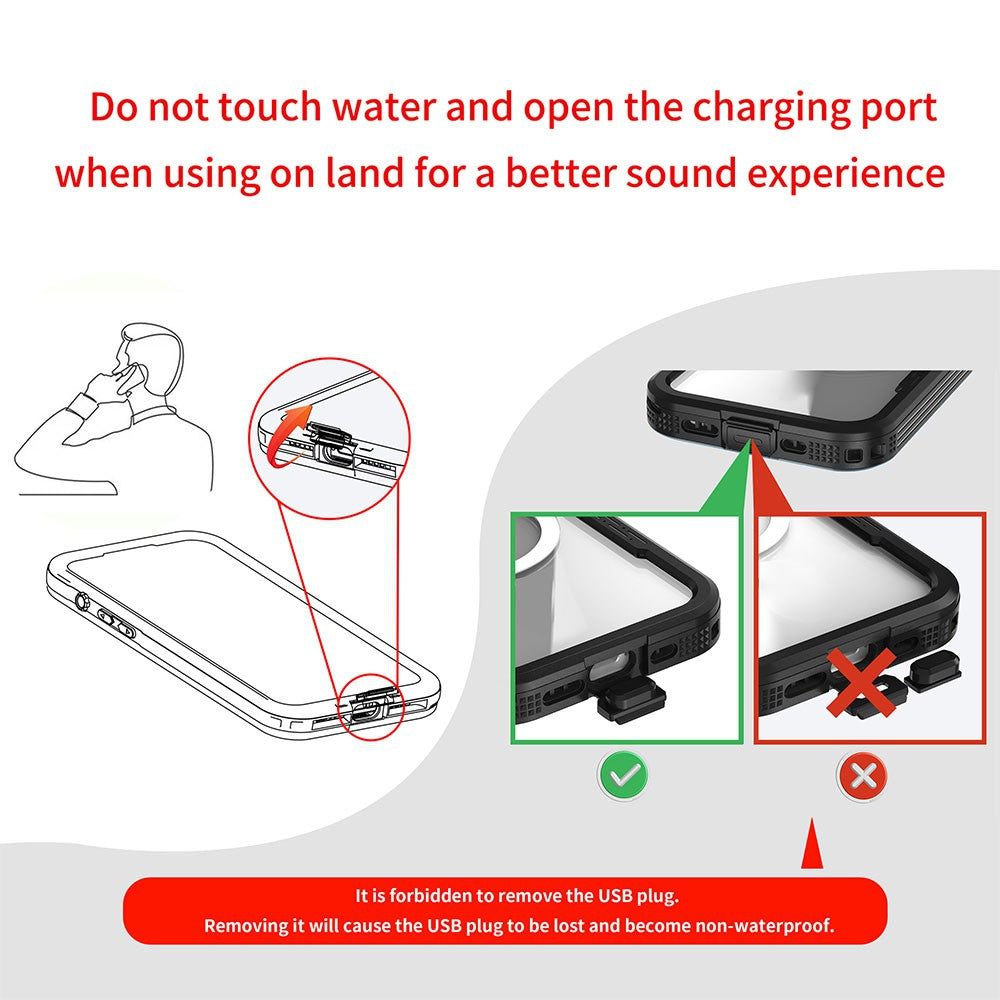 Do not touch water and open the charging port when using on land for a better sound experience

It is forbidden to remove the USB plug.
Removing it will cause the USB plug to be lost and become non-waterproof.