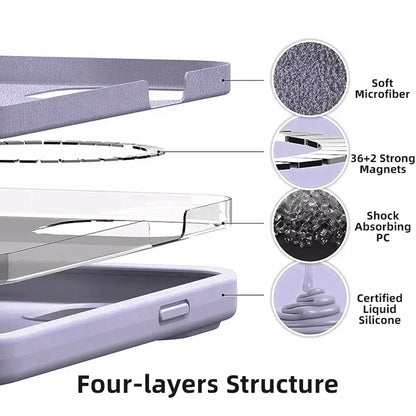 Soft Microfiber

36+2 Strong Magnets

Shock Absorbing PC

Certified Liquid Silicone

Four-layers Structure