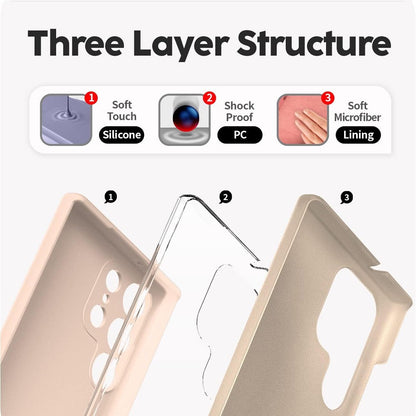 Three Layer Structure

1 Soft Touch Silicone

2 Shock Proof PC

3 Soft Microfiber Lining

1

2

3