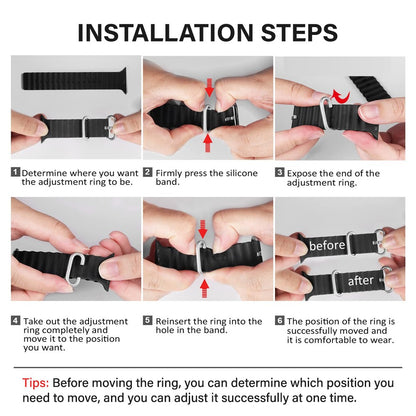 INSTALLATION STEPS

1 Determine where you want the adjustment ring to be.

2 Firmly press the silicone band.

3 Expose the end of the adjustment ring.

before

after

4 Take out the adjustment ring completely and move it to the position you want.

5 Reinsert the ring into the hole in the band.

6 The position of the ring is successfully moved and it is comfortable to wear.

Tips: Before moving the ring, you can determine which position you need to move, and you can adjust it successfully at one time.