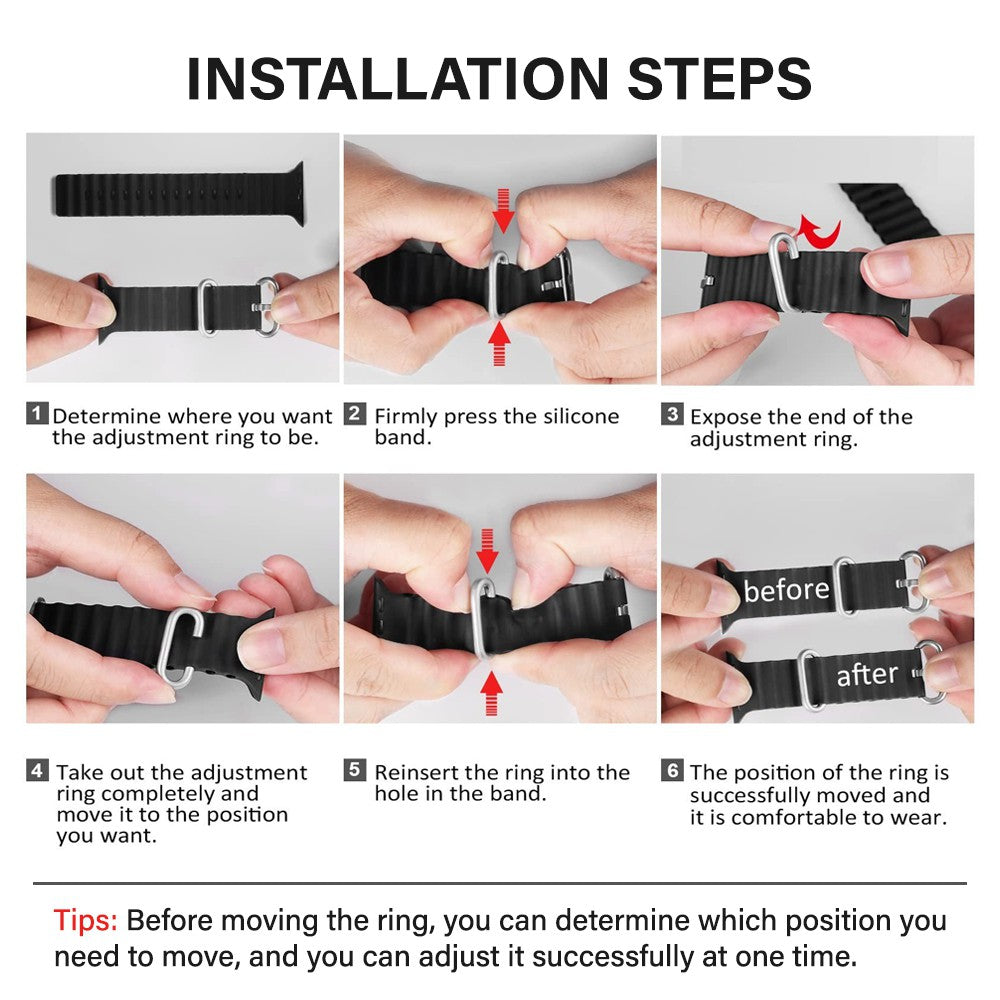 INSTALLATION STEPS

1 Determine where you want the adjustment ring to be.

2 Firmly press the silicone band.

3 Expose the end of the adjustment ring.

before

after

4 Take out the adjustment ring completely and move it to the position you want.

5 Reinsert the ring into the hole in the band.

6 The position of the ring is successfully moved and it is comfortable to wear.

Tips: Before moving the ring, you can determine which position you need to move, and you can adjust it successfully at one time.