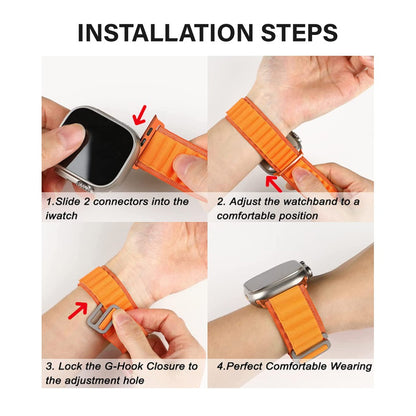 INSTALLATION STEPS

1.Slide 2 connectors into the iwatch

2. Adjust the watchband to a comfortable position

3. Lock the G-Hook Closure to the adjustment hole

4.Perfect Comfortable Wearing