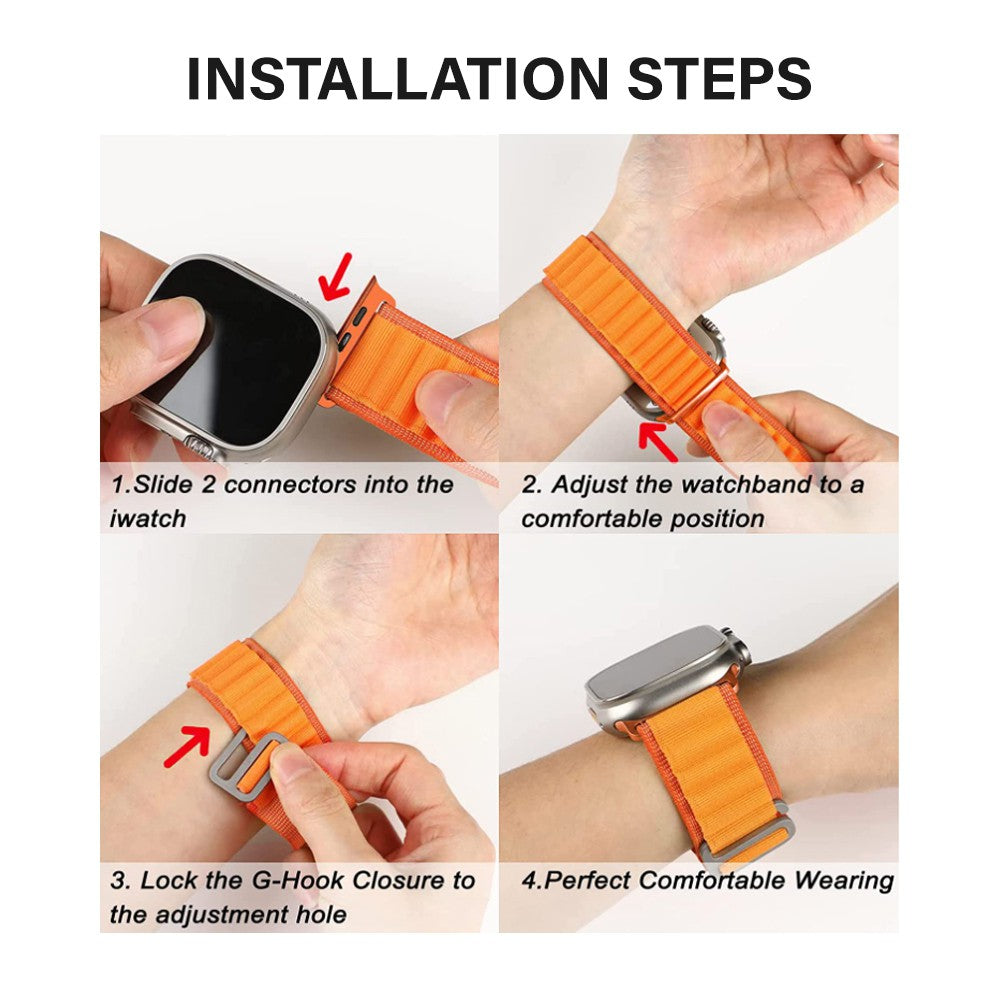 INSTALLATION STEPS

1.Slide 2 connectors into the iwatch

2. Adjust the watchband to a comfortable position

3. Lock the G-Hook Closure to the adjustment hole

4.Perfect Comfortable Wearing