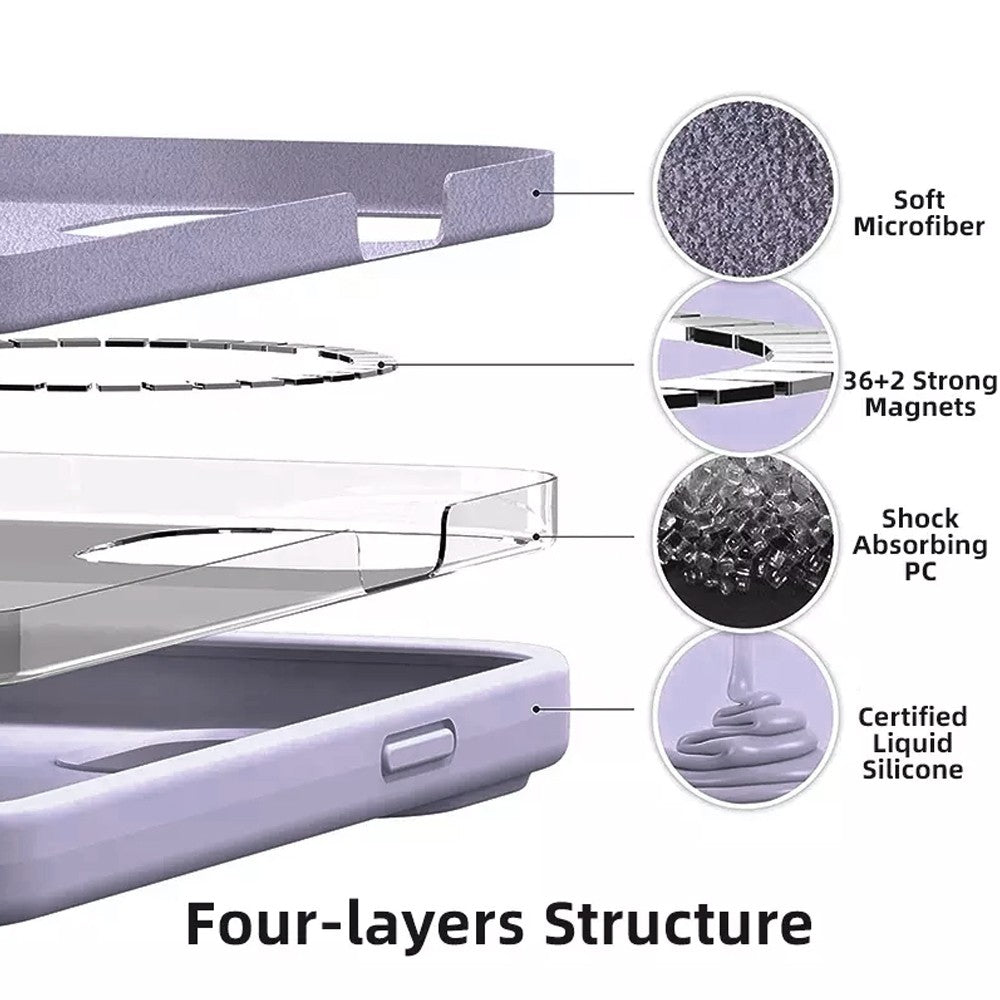 Soft Microfiber

36+2 Strong Magnets

Shock Absorbing PC

Certified Liquid Silicone

Four-layers Structure