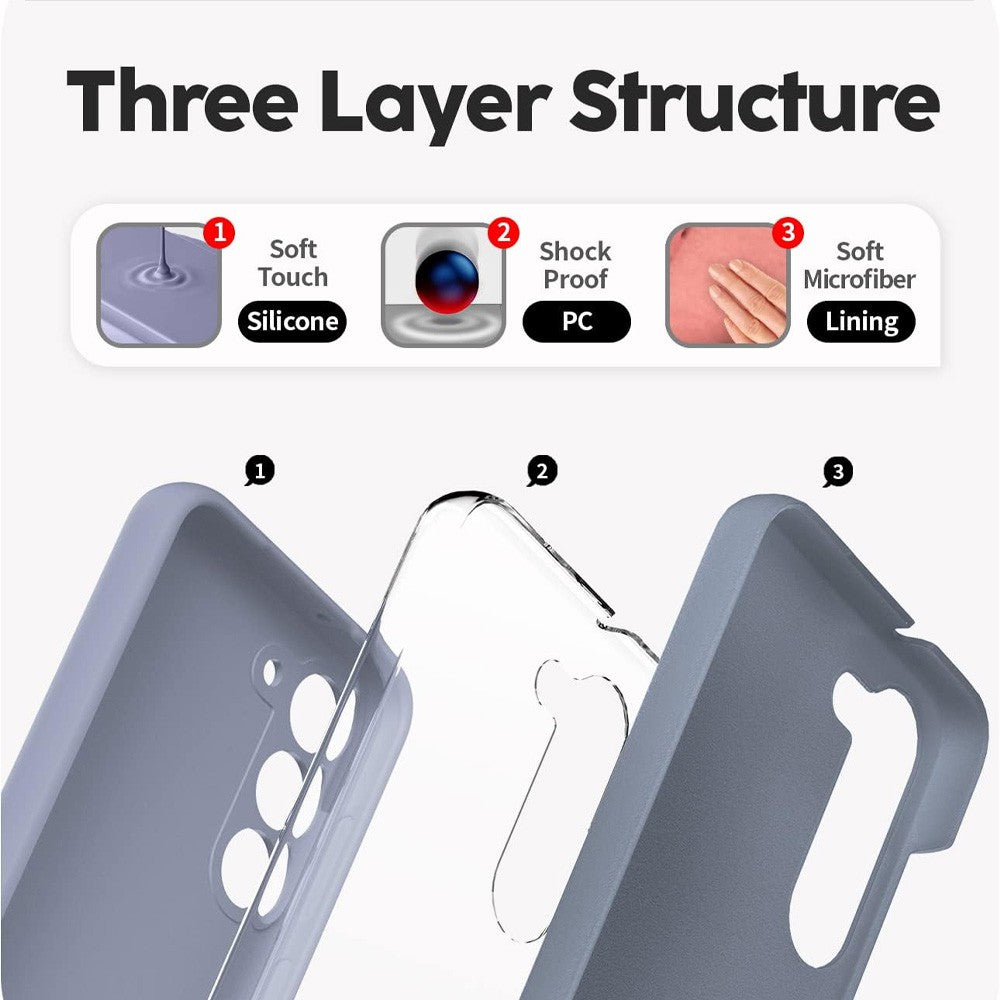 Three Layer Structure

1 Soft Touch Silicone

2 Shock Proof PC

3 Soft Microfiber Lining

1

2

3